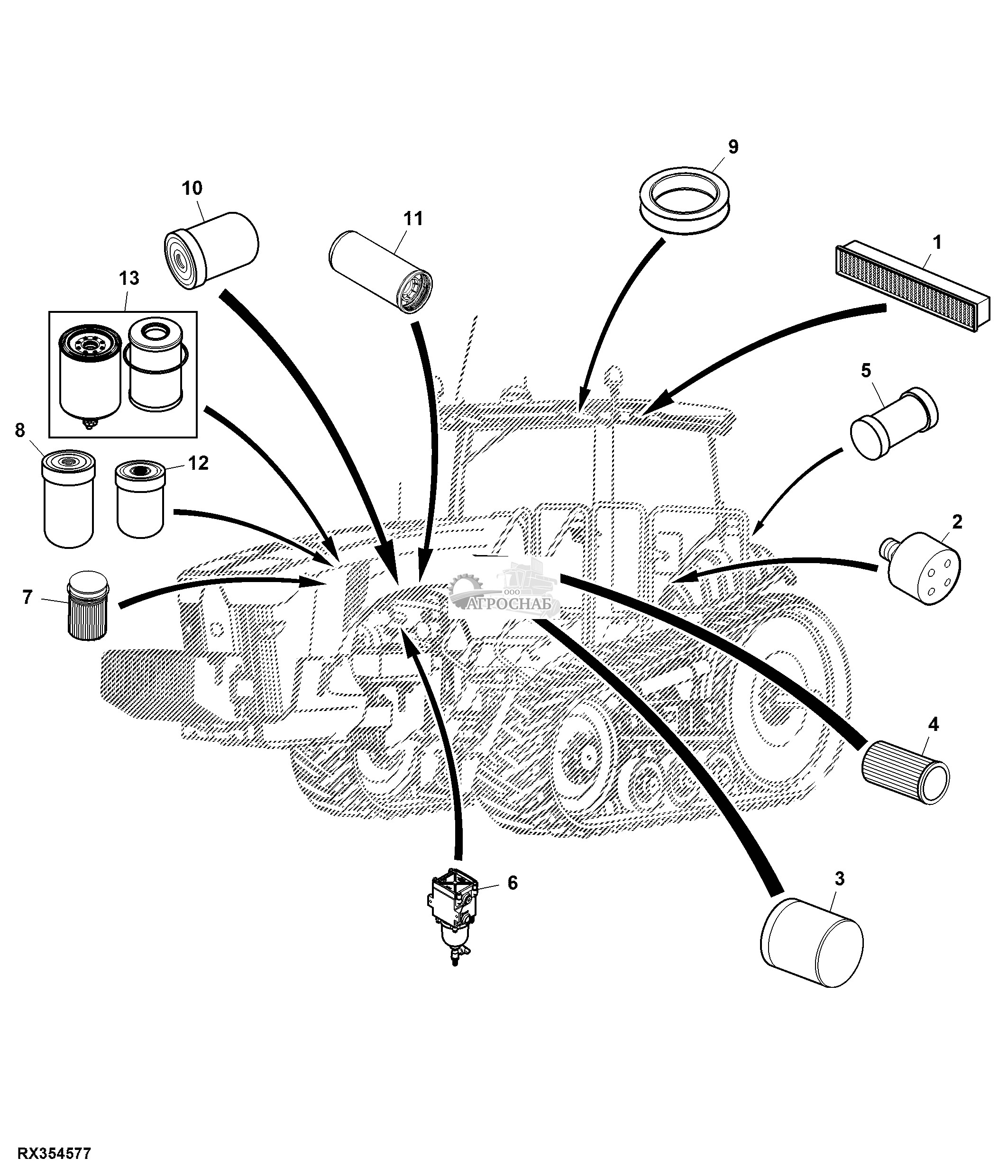 9
10
11
1
13
5
8
12
2
7
ООО
АГРОСНАБ
4
6
3
RX354577